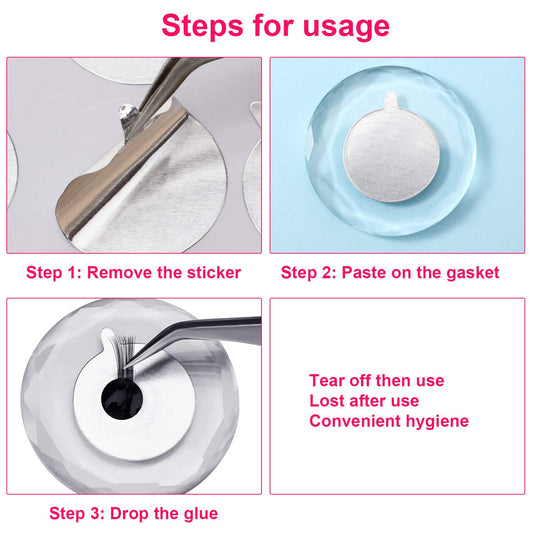 Steps for usage

Step 1: Remove the sticker

Step 2: Paste on the gasket

Step 3: Drop the glue

Tear off then use
Lost after use
Convenient hygiene