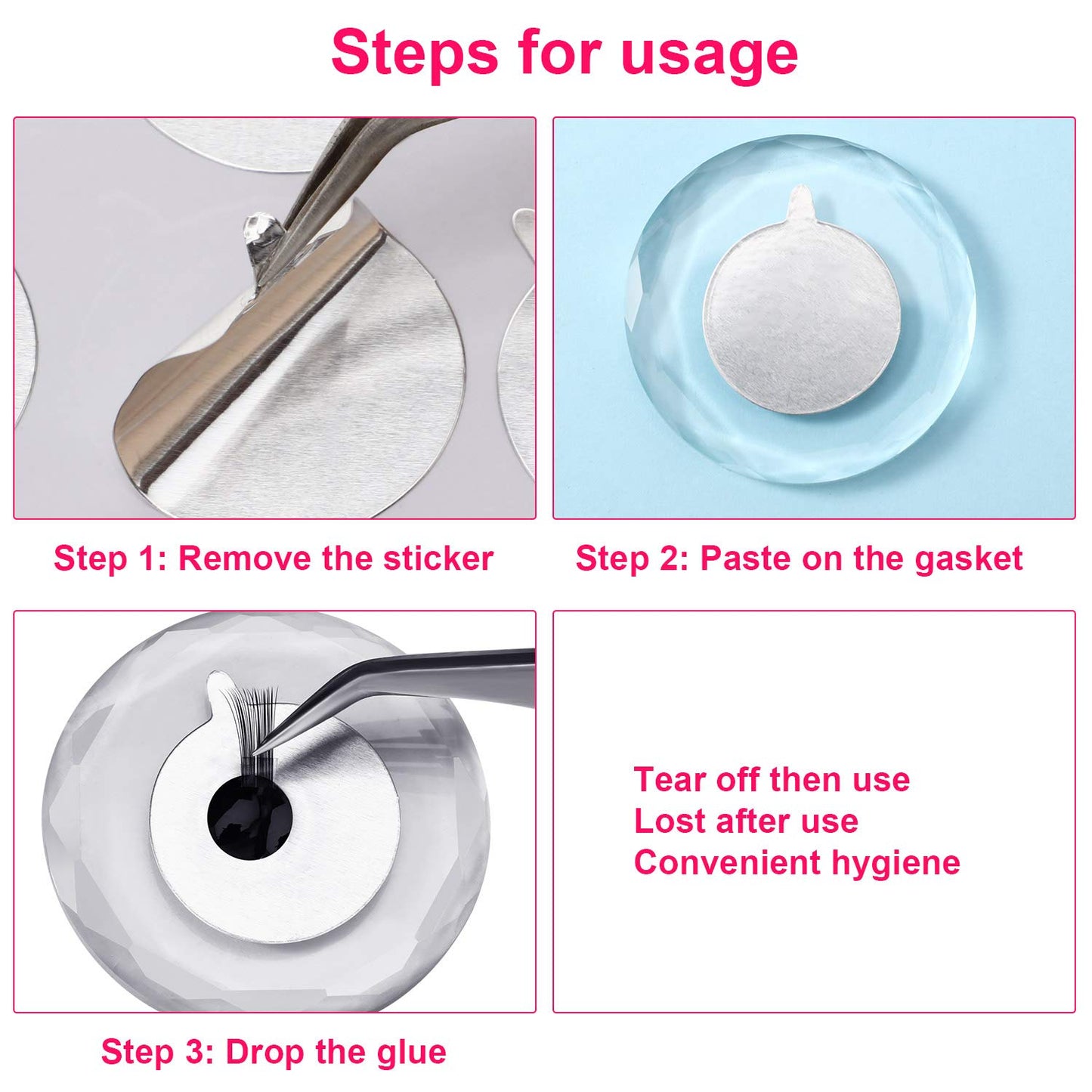 Steps for usage

Step 1: Remove the sticker

Step 2: Paste on the gasket

Step 3: Drop the glue

Tear off then use
Lost after use
Convenient hygiene