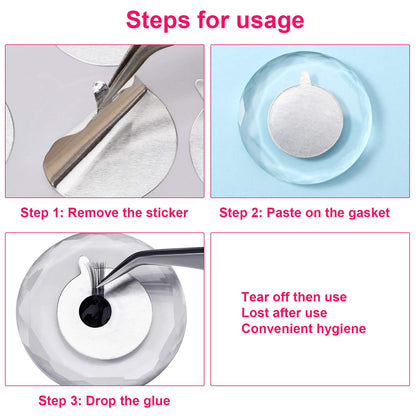 Steps for usage

Step 1: Remove the sticker

Step 2: Paste on the gasket

Step 3: Drop the glue

Tear off then use
Lost after use
Convenient hygiene